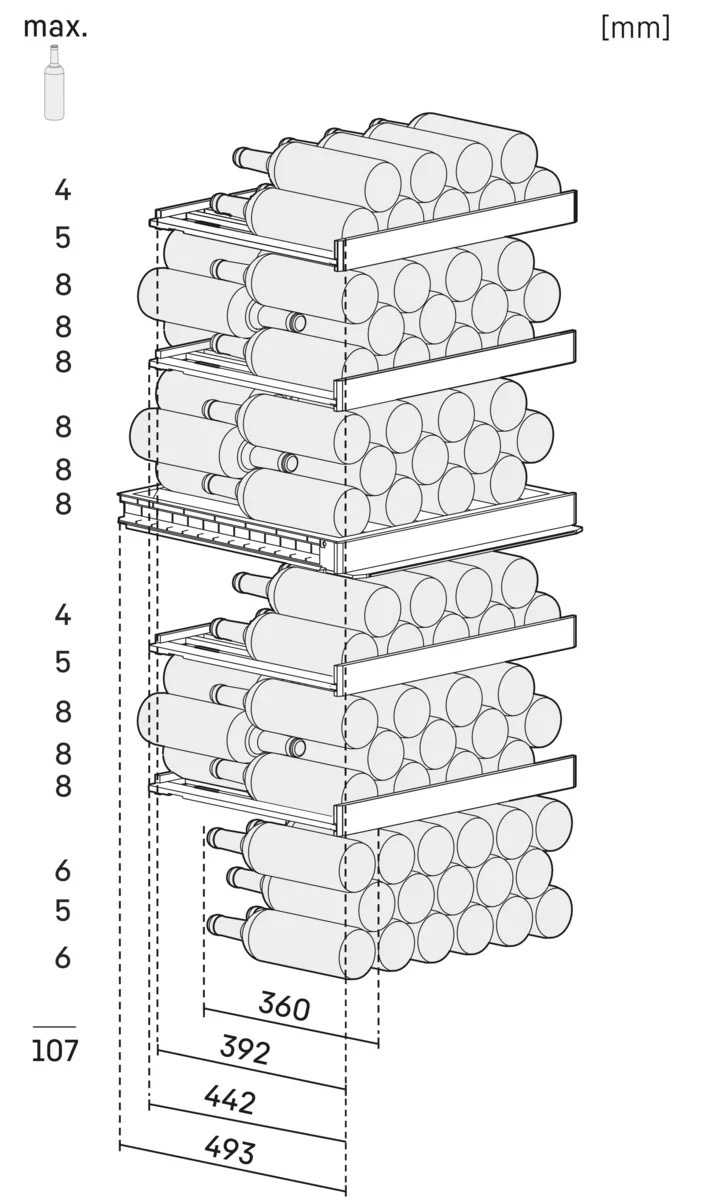 max.

[mm]

4
5
8
8
8
8
8
8
4
5
8
8
8
6
5
6

107

360
392
442
493