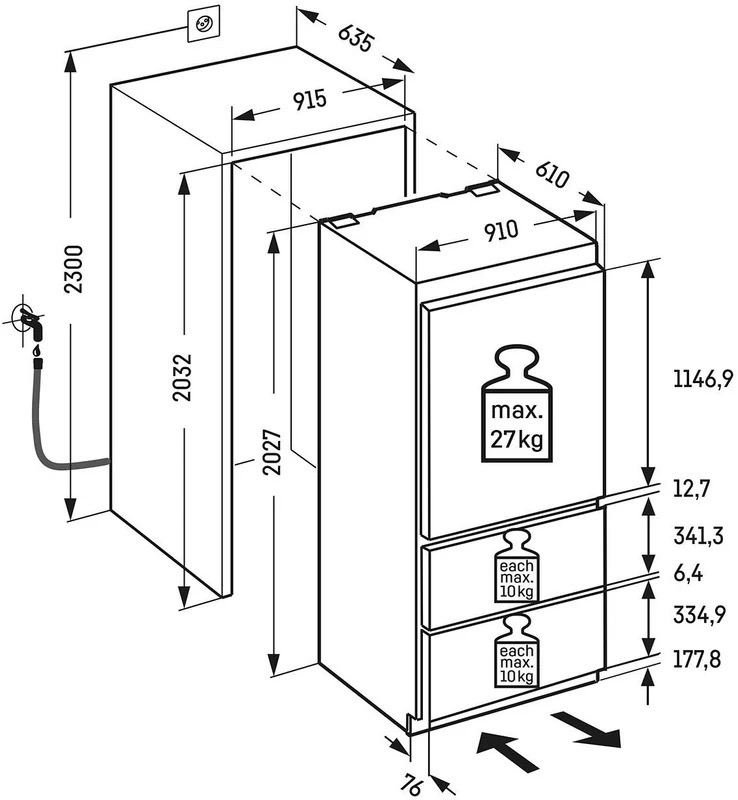 635
915
610
910
2300
2032
2027
max.
27kg
1146,9
12,7
341,3
each
max.
10kg
6,4
334,9
each
max.
10kg
177,8
76